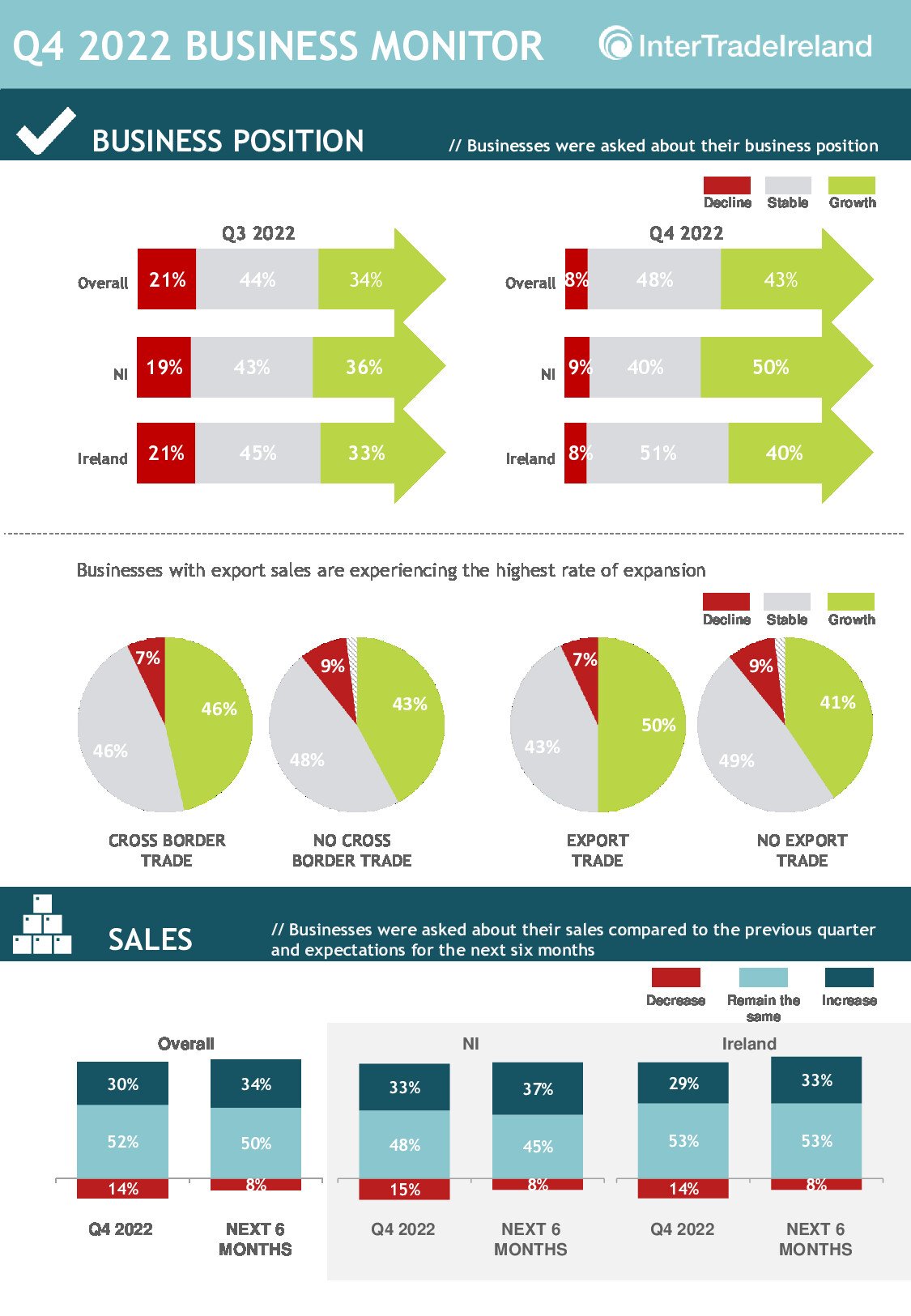 Q4 2022 BUSINESS MONITOR

InterTradeIreland

BUSINESS POSITION

// Businesses were asked about their business position

Decline Stable Growth

Q3 2022

Overall 21% 44% 34%

NI 19% 43% 36%

Ireland 21% 45% 33%

Q4 2022

Overall 8% 48% 43%

NI 9% 40% 50%

Ireland 8% 51% 40%

Businesses with export sales are experiencing the highest rate of expansion

Decline Stable Growth

7% 46% 46%

CROSS BORDER TRADE

9% 43% 48%

NO CROSS BORDER TRADE

7% 50% 43%

EXPORT TRADE

9% 41% 49%

NO EXPORT TRADE

SALES

// Businesses were asked about their sales compared to the previous quarter and expectations for the next six months

Decrease Remain the same Increase

Overall

30% 52% 14%

Q4 2022

34% 50% 8%

NEXT 6 MONTHS

NI

33% 48% 15%

Q4 2022

37% 45% 8%

NEXT 6 MONTHS

Ireland

29% 53% 14%

Q4 2022

33% 53% 8%

NEXT 6 MONTHS