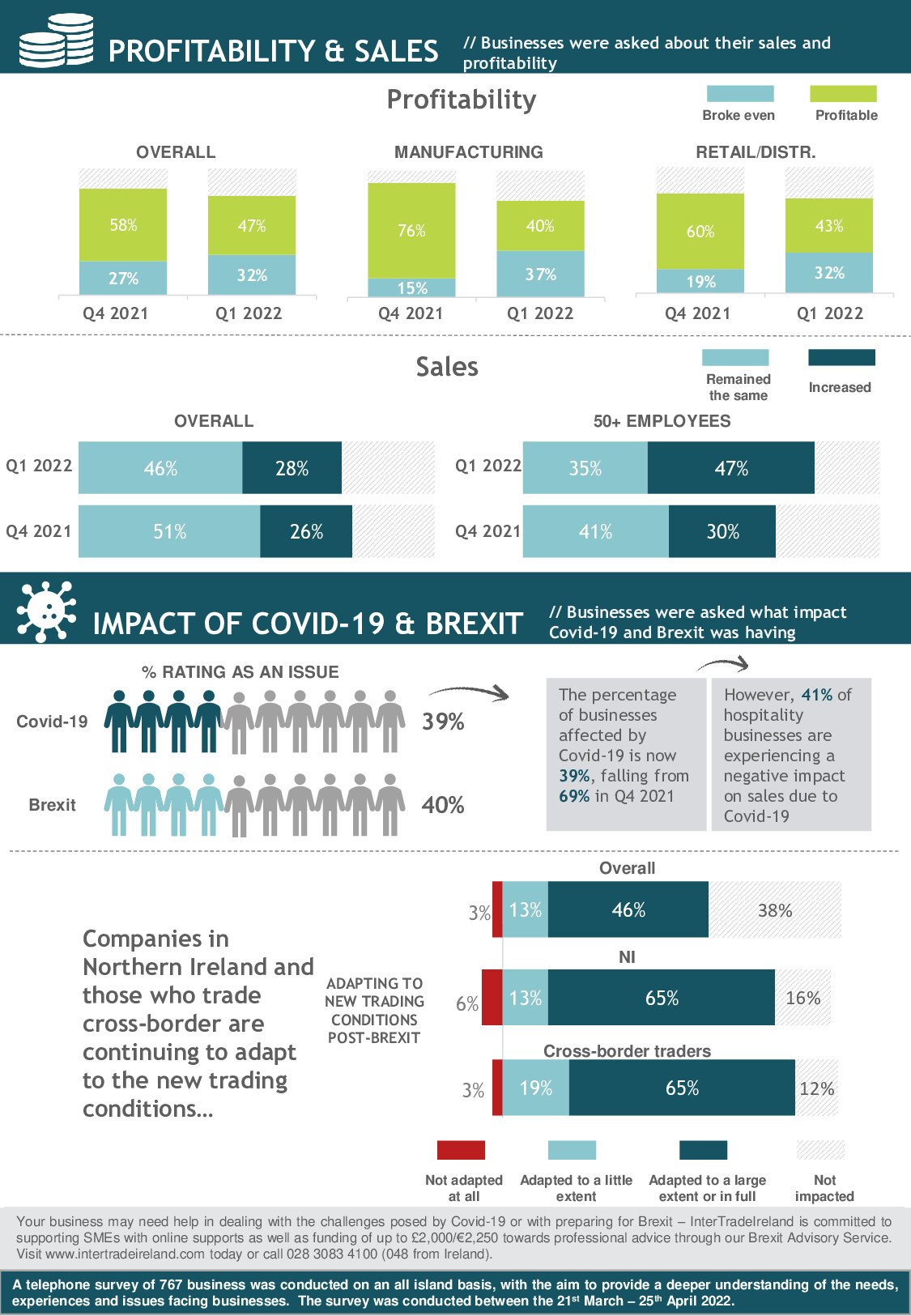 PROFITABILITY & SALES // Businesses were asked about their sales and profitability

Profitability

Broke even Profitable

OVERALL

58%
27%
47%
32%
Q4 2021 Q1 2022

MANUFACTURING

76%
15%
40%
37%
Q4 2021 Q1 2022

RETAIL/DISTR.

60%
19%
43%
32%
Q4 2021 Q1 2022

Sales

Remained the same Increased

OVERALL

Q1 2022 46% 28%
Q4 2021 51% 26%

50+ EMPLOYEES

Q1 2022 35% 47%
Q4 2021 41% 30%

IMPACT OF COVID-19 & BREXIT // Businesses were asked what impact Covid-19 and Brexit was having

% RATING AS AN ISSUE

Covid-19 39%

Brexit 40%

The percentage of businesses affected by Covid-19 is now 39%, falling from 69% in Q4 2021

However, 41% of hospitality businesses are experiencing a negative impact on sales due to Covid-19

Companies in Northern Ireland and those who trade cross-border are continuing to adapt to the new trading conditions…

ADAPTING TO NEW TRADING CONDITIONS POST-BREXIT

Overall
3% 13% 46% 38%

NI
6% 13% 65% 16%

Cross-border traders
3% 19% 65% 12%

Not adapted at all Adapted to a little extent Adapted to a large extent or in full Not impacted

Your business may need help in dealing with the challenges posed by Covid-19 or with preparing for Brexit – InterTradeIreland is committed to supporting SMEs with online supports as well as funding of up to £2,000/€2,250 towards professional advice through our Brexit Advisory Service. Visit www.intertradeireland.com today or call 028 3083 4100 (048 from Ireland).

A telephone survey of 767 business was conducted on an all island basis, with the aim to provide a deeper understanding of the needs, experiences and issues facing businesses. The survey was conducted between the 21$^{st}$ March – 25$^{th}$ April 2022.