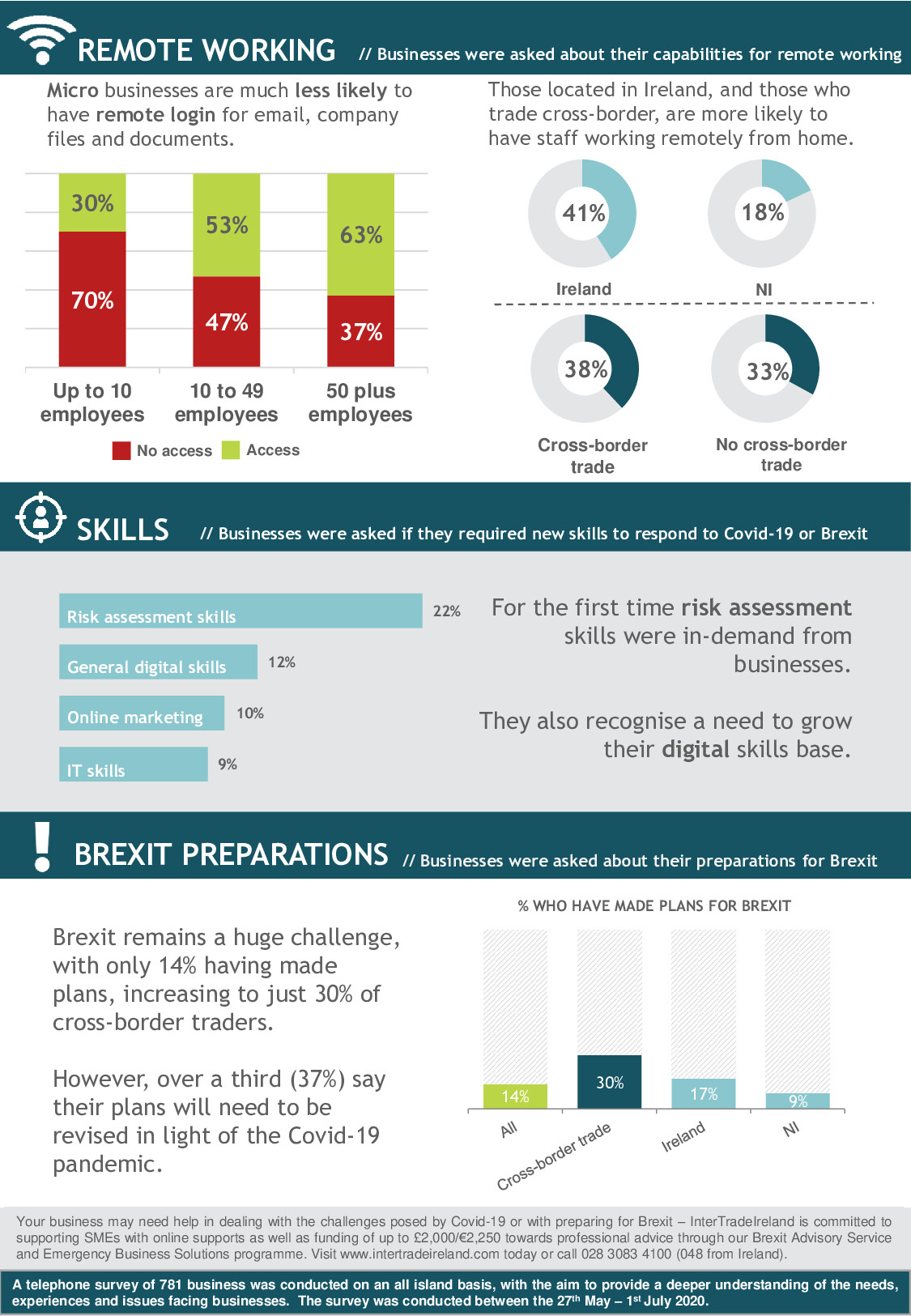 REMOTE WORKING // Businesses were asked about their capabilities for remote working

Micro businesses are much less likely to have remote login for email, company files and documents.

30%
70%
53%
47%
63%
37%

Up to 10 employees
10 to 49 employees
50 plus employees

No access
Access

Those located in Ireland, and those who trade cross-border, are more likely to have staff working remotely from home.

41%
Ireland
18%
NI
38%
Cross-border trade
33%
No cross-border trade

SKILLS // Businesses were asked if they required new skills to respond to Covid-19 or Brexit

Risk assessment skills 22%
General digital skills 12%
Online marketing 10%
IT skills 9%

For the first time risk assessment skills were in-demand from businesses.

They also recognise a need to grow their digital skills base.

BREXIT PREPARATIONS // Businesses were asked about their preparations for Brexit

Brexit remains a huge challenge, with only 14% having made plans, increasing to just 30% of cross-border traders.

However, over a third (37%) say their plans will need to be revised in light of the Covid-19 pandemic.

% WHO HAVE MADE PLANS FOR BREXIT
14%
30%
17%
9%
All
Cross-border trade
Ireland
NI

Your business may need help in dealing with the challenges posed by Covid-19 or with preparing for Brexit – InterTradeIreland is committed to supporting SMEs with online supports as well as funding of up to £2,000/€2,250 towards professional advice through our Brexit Advisory Service and Emergency Business Solutions programme. Visit www.intertradeireland.com today or call 028 3083 4100 (048 from Ireland).

A telephone survey of 781 business was conducted on an all island basis, with the aim to provide a deeper understanding of the needs, experiences and issues facing businesses. The survey was conducted between the 27$^{th}$ May – 1$^{st}$ July 2020.